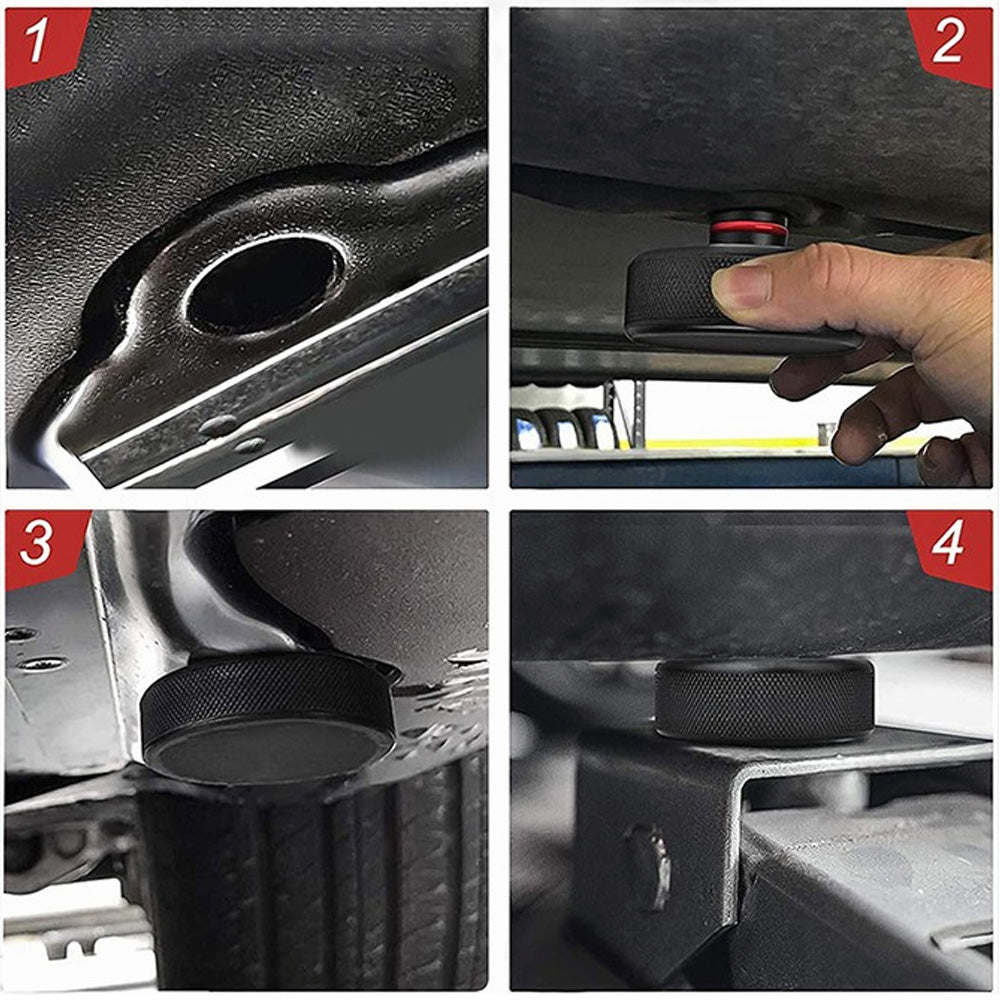 1
2
3
4