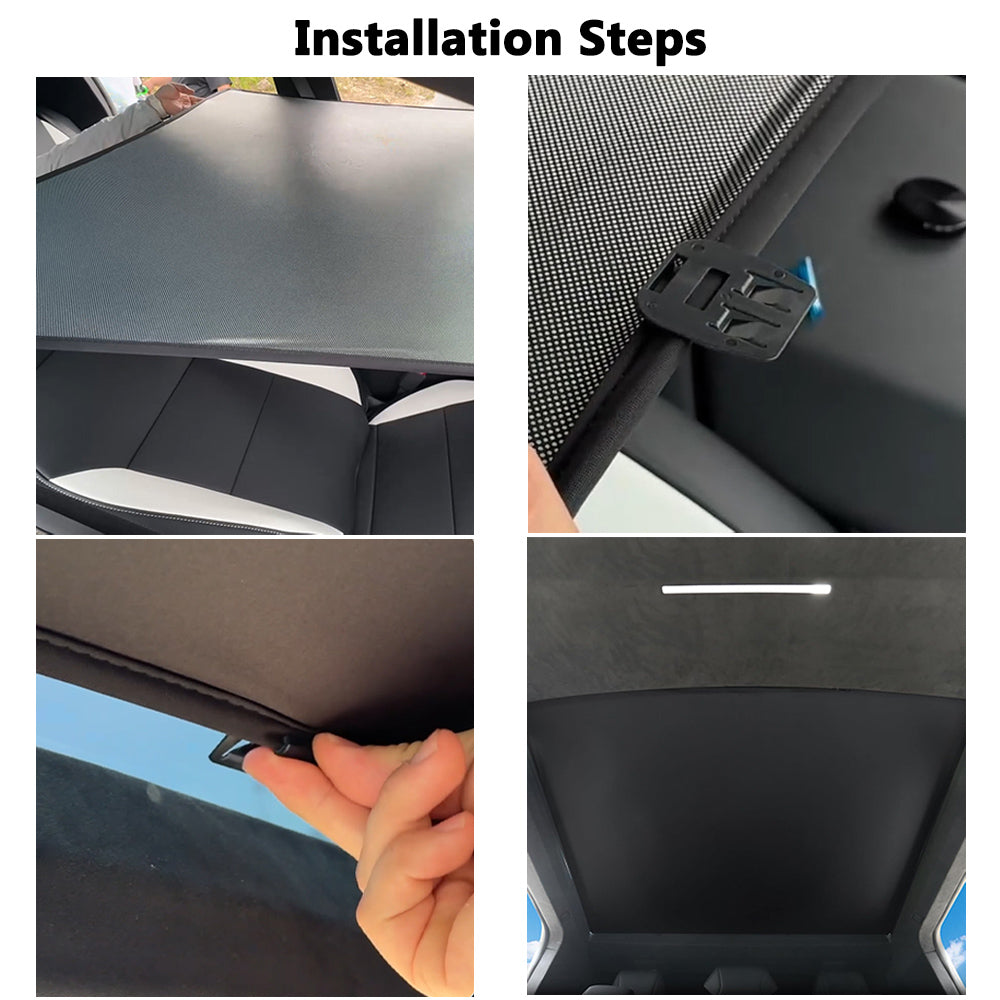 Installation Steps