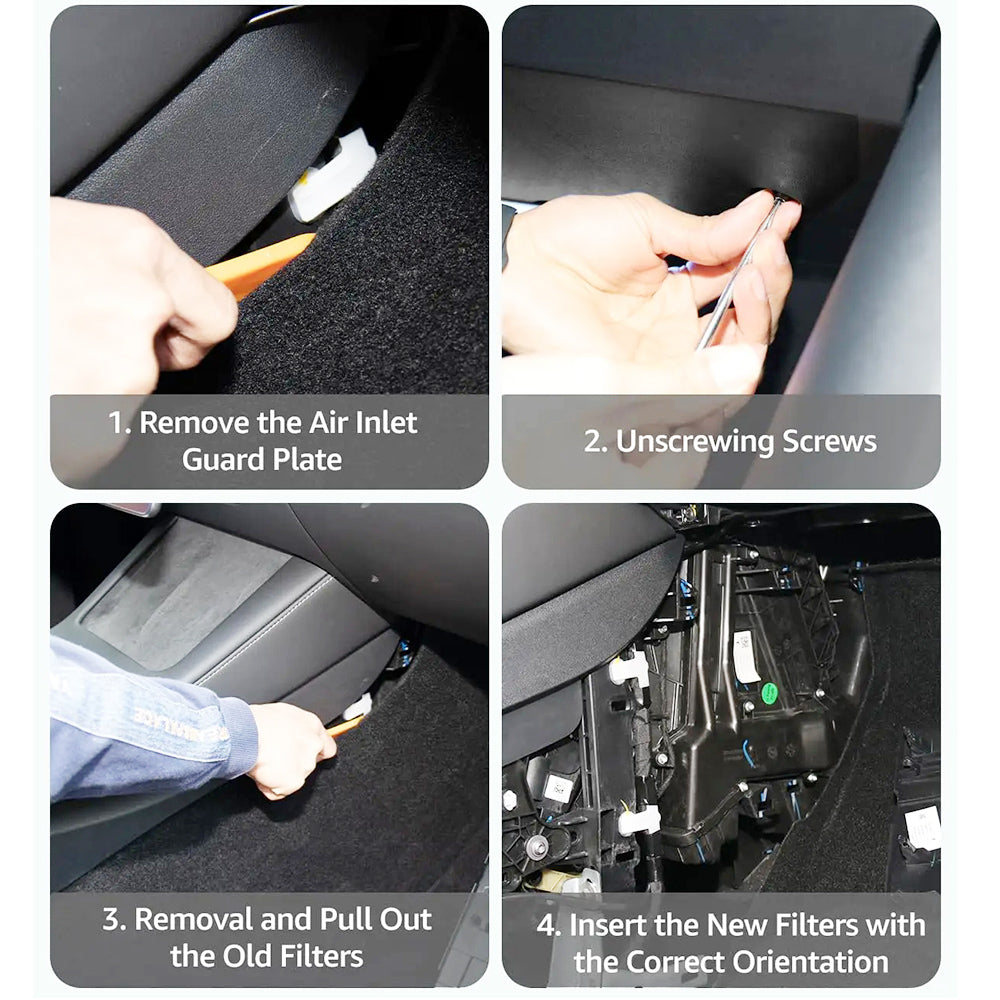 1. Remove the Air Inlet Guard Plate

2. Unscrewing Screws

3. Removal and Pull Out the Old Filters

4. Insert the New Filters with the Correct Orientation