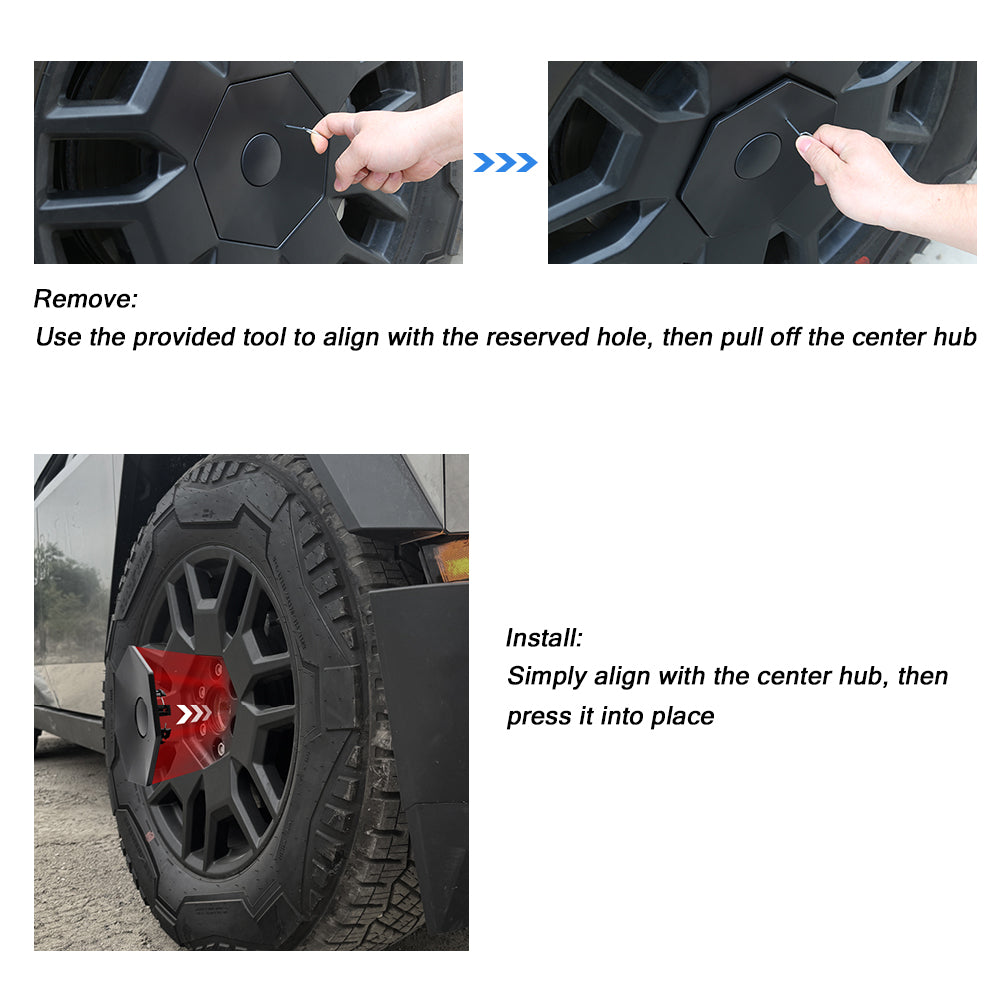 Remove:
Use the provided tool to align with the reserved hole, then pull off the center hub

Install:
Simply align with the center hub, then press it into place